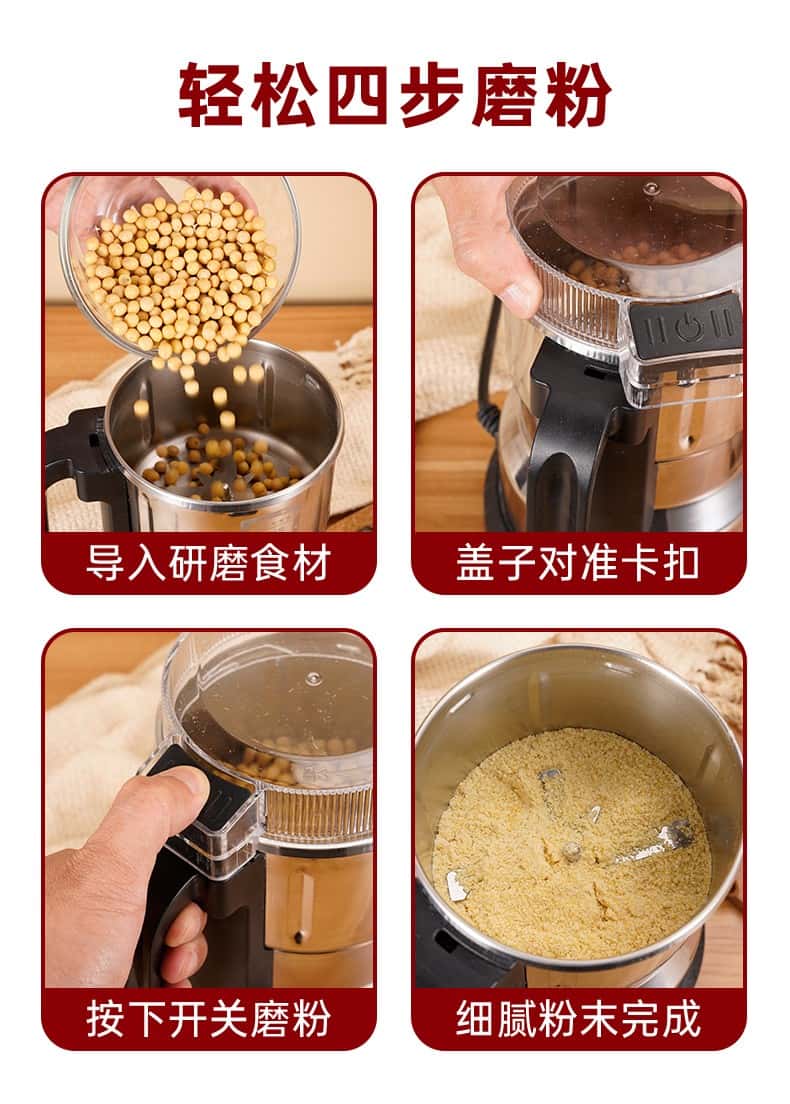 轻松四步磨粉

导入研磨食材

盖子对准卡扣

按下开关磨粉

细腻粉末完成